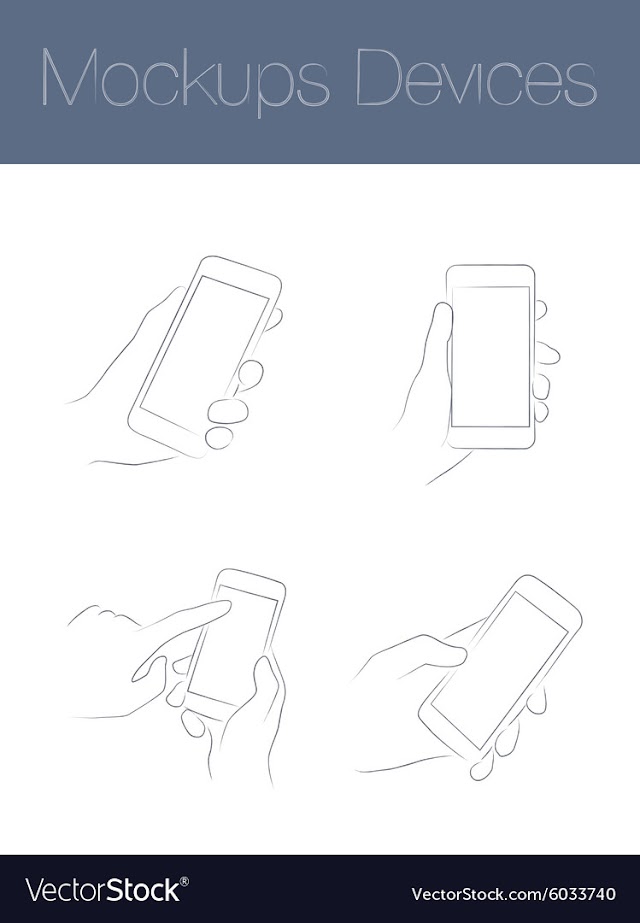 Mockups Devices

VectorStock®

VectorStock.com/6033740