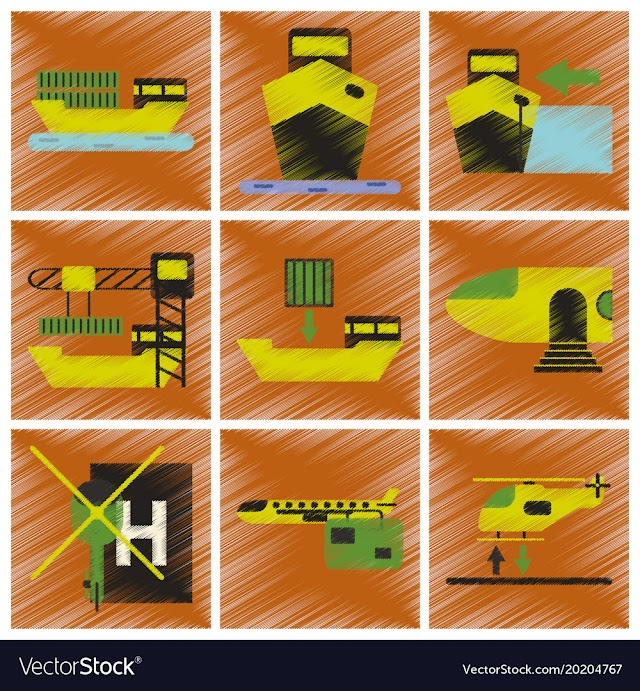 H

VectorStock®

VectorStock.com/20204767