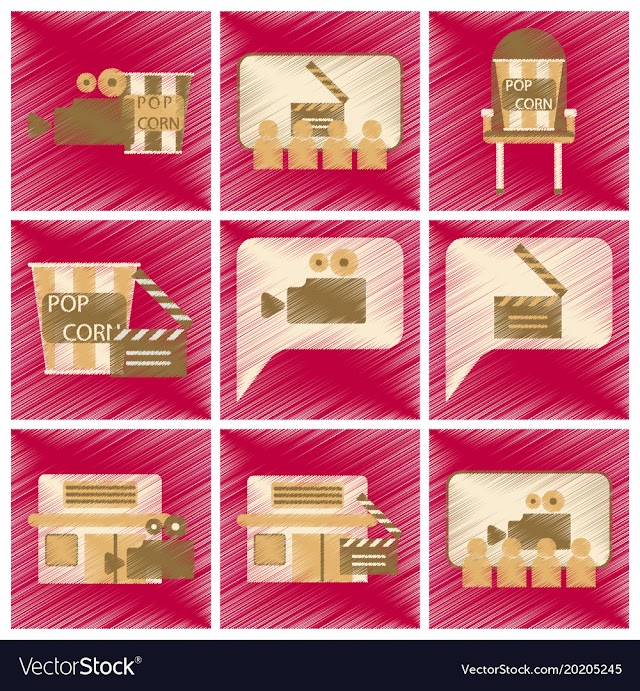 POP
CORN

POP
CORN

POP
CORN

VectorStock®

VectorStock.com/20205245