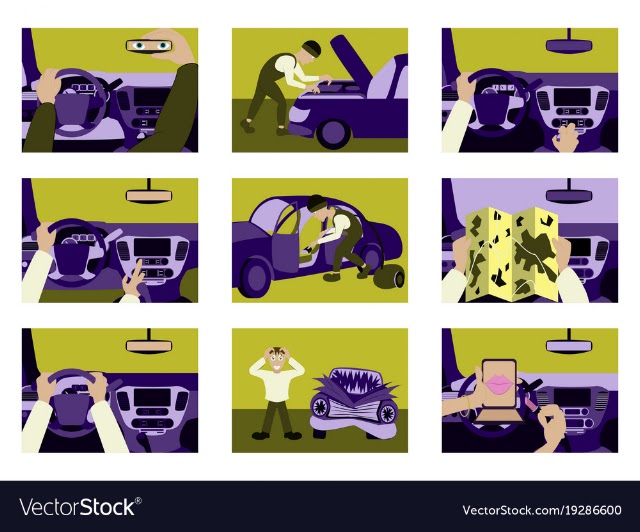 VectorStock®

VectorStock.com/19286600