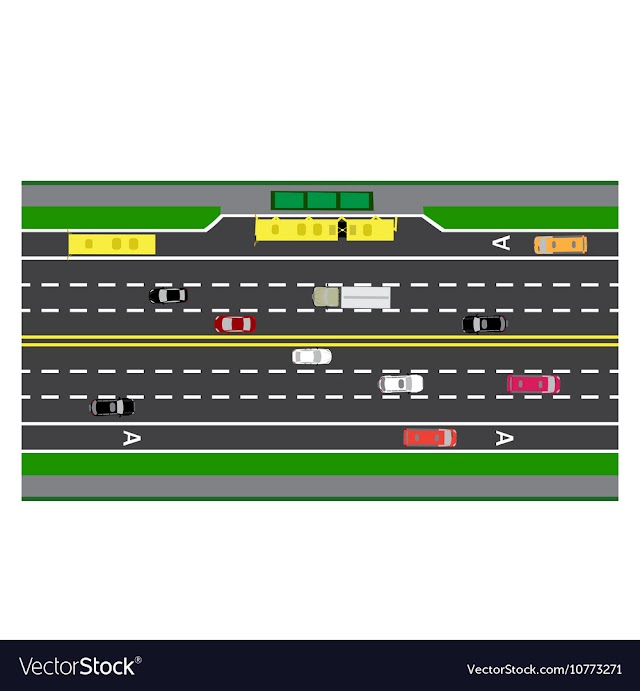 A

A

A

VectorStock®

VectorStock.com/10773271