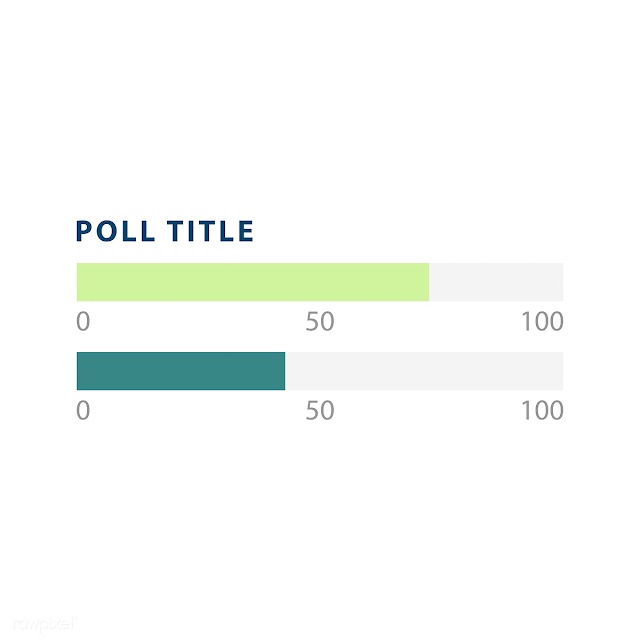 POLL TITLE

0 50 100

0 50 100

rawpixel