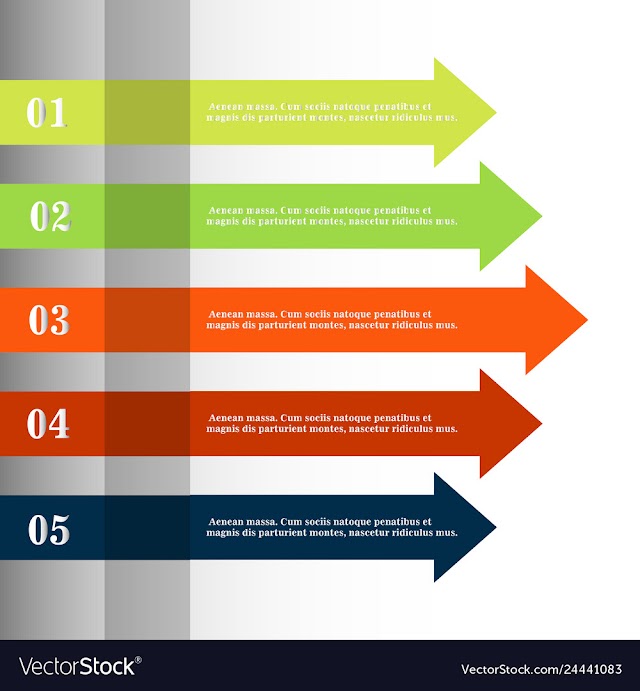 01
Aenean massa. Cum sociis natoque penatibus et magnis dis parturient montes, nascetur ridiculus mus.

02
Aenean massa. Cum sociis natoque penatibus et magnis dis parturient montes, nascetur ridiculus mus.

03
Aenean massa. Cum sociis natoque penatibus et magnis dis parturient montes, nascetur ridiculus mus.

04
Aenean massa. Cum sociis natoque penatibus et magnis dis parturient montes, nascetur ridiculus mus.

05
Aenean massa. Cum sociis natoque penatibus et magnis dis parturient montes, nascetur ridiculus mus.

VectorStock®
VectorStock.com/24441083