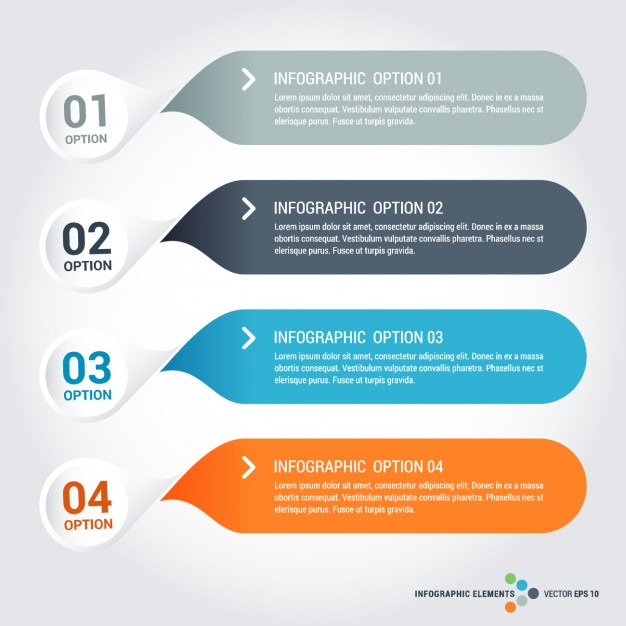 01
OPTION

INFOGRAPHIC OPTION 01
Lorem ipsum dolor sit amet, consectetur adipiscing elit. Donec in ex a massa obortis consequat. Vestibulum vulputate convallis pharetra. Phasellus nec st elerisque purus. Fusce ut turpis gravida.

02
OPTION

INFOGRAPHIC OPTION 02
Lorem ipsum dolor sit amet, consectetur adipiscing elit. Donec in ex a massa obortis consequat. Vestibulum vulputate convallis pharetra. Phasellus nec st elerisque purus. Fusce ut turpis gravida.

03
OPTION

INFOGRAPHIC OPTION 03
Lorem ipsum dolor sit amet, consectetur adipiscing elit. Donec in ex a massa obortis consequat. Vestibulum vulputate convallis pharetra. Phasellus nec st elerisque purus. Fusce ut turpis gravida.

04
OPTION

INFOGRAPHIC OPTION 04
Lorem ipsum dolor sit amet, consectetur adipiscing elit. Donec in ex a massa obortis consequat. Vestibulum vulputate convallis pharetra. Phasellus nec st elerisque purus. Fusce ut turpis gravida.

INFOGRAPHIC ELEMENTS VECTOR EPS 10