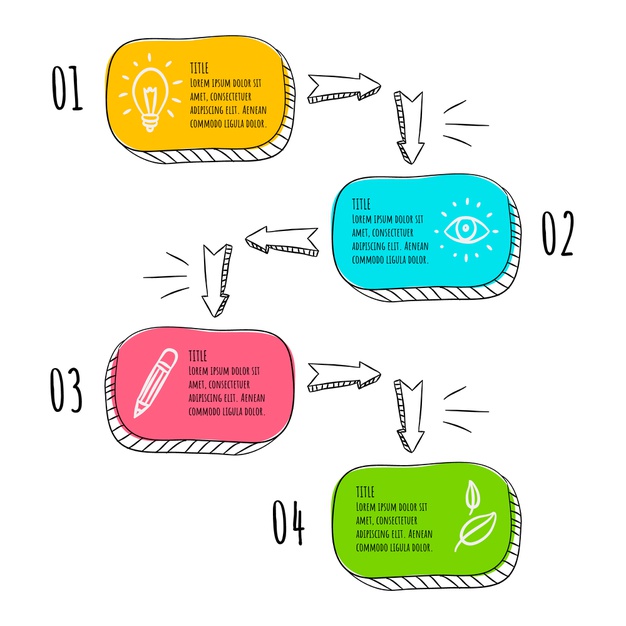 01

TITLE
LOREM IPSUM DOLOR SIT AMET, CONSECTETUER ADIPISCING ELIT. AENEAN COMMODO LIGULA DOLOR.

TITLE
LOREM IPSUM DOLOR SIT AMET, CONSECTETUER ADIPISCING ELIT. AENEAN COMMODO LIGULA DOLOR.

02

03

TITLE
LOREM IPSUM DOLOR SIT AMET, CONSECTETUER ADIPISCING ELIT. AENEAN COMMODO LIGULA DOLOR.

04

TITLE
LOREM IPSUM DOLOR SIT AMET, CONSECTETUER ADIPISCING ELIT. AENEAN COMMODO LIGULA DOLOR.