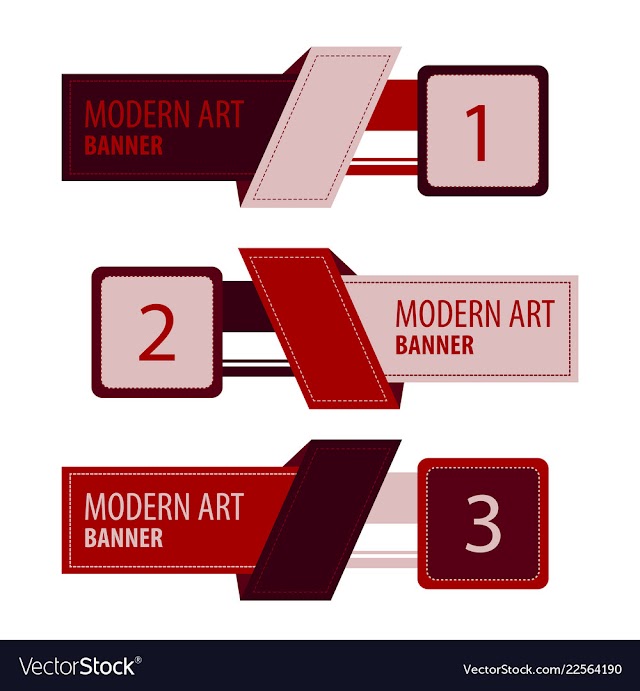 MODERN ART
BANNER

1

2

MODERN ART
BANNER

MODERN ART
BANNER

3

VectorStock®

VectorStock.com/22564190