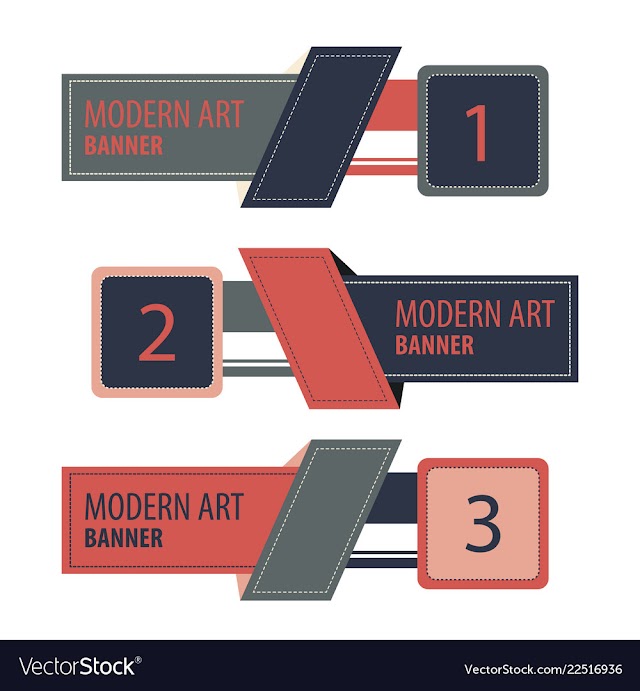 MODERN ART
BANNER

1

2

MODERN ART
BANNER

MODERN ART
BANNER

3

VectorStock®

VectorStock.com/22516936