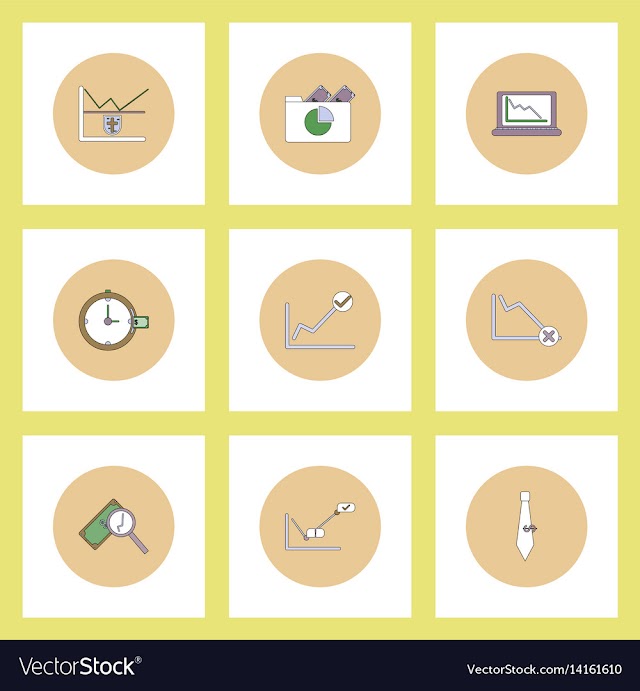 VectorStock®

VectorStock.com/14161610