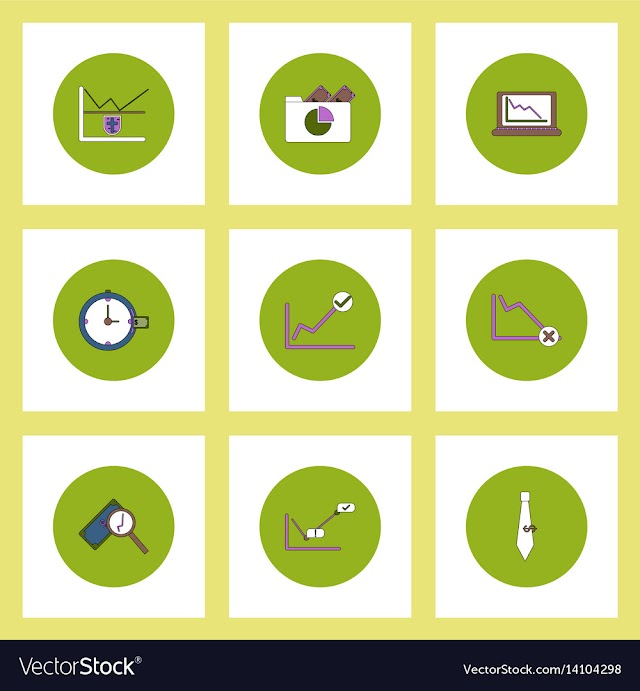 VectorStock®

VectorStock.com/14104298