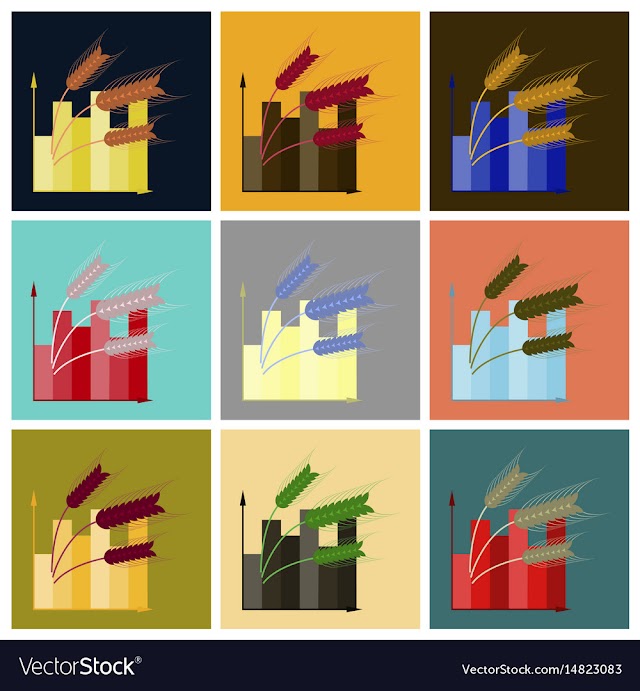 VectorStock®

VectorStock.com/14823083