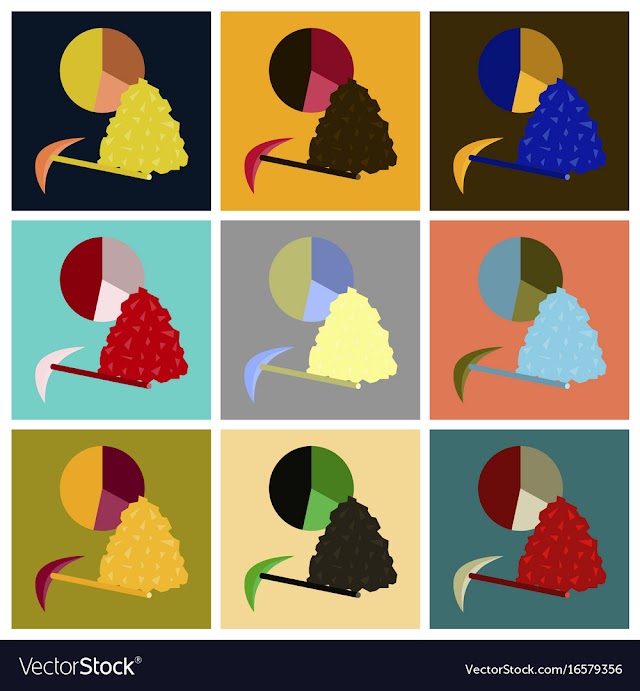 VectorStock®

VectorStock.com/16579356