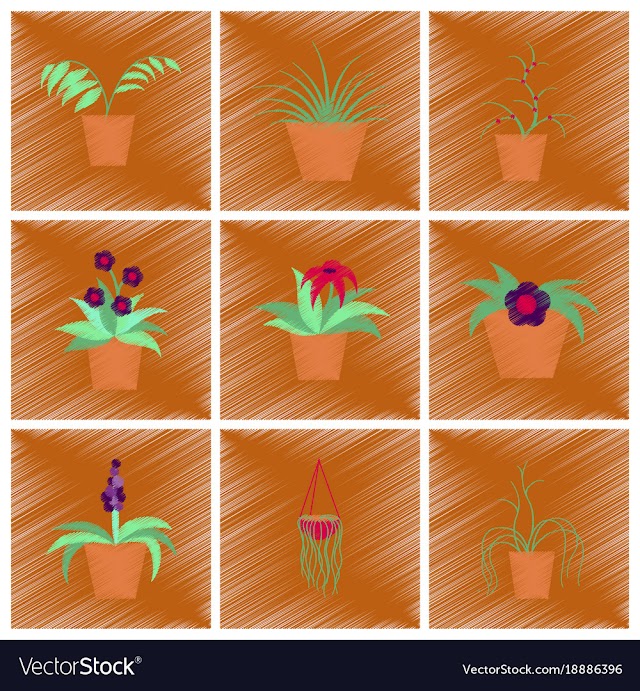 VectorStock®

VectorStock.com/18886396