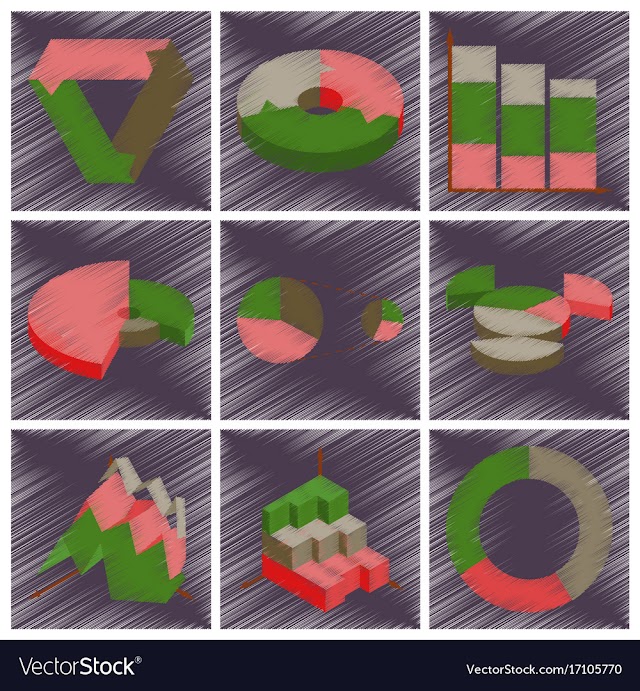 VectorStock®

VectorStock.com/17105770