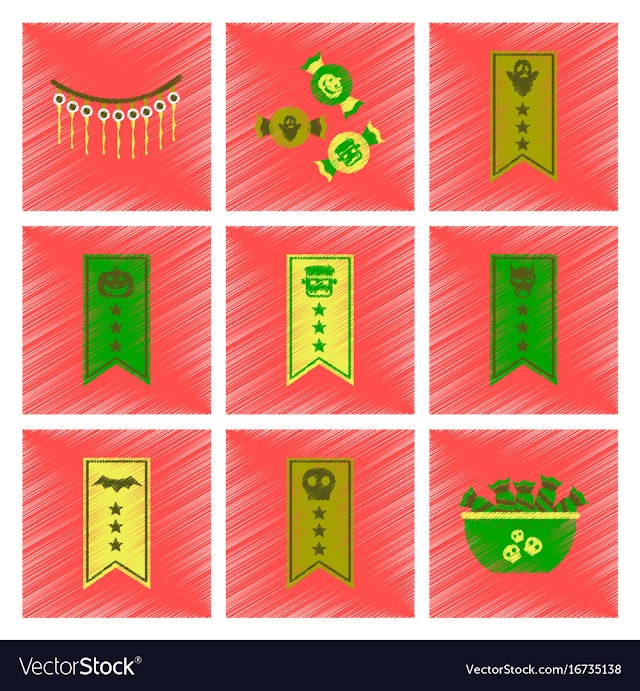 VectorStock®

VectorStock.com/16735138