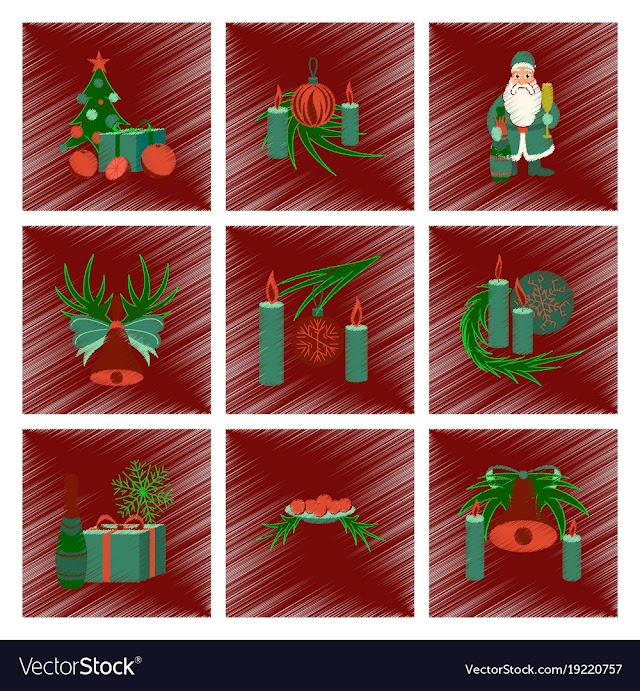 VectorStock®

VectorStock.com/19220757