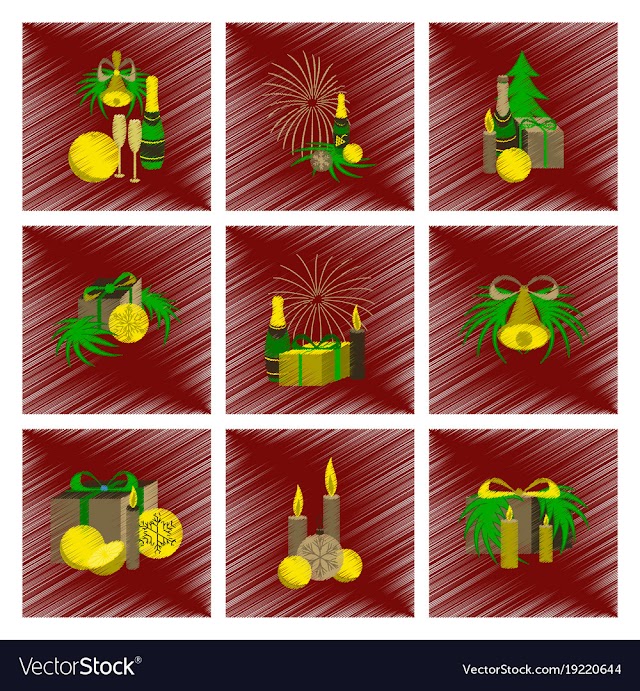 VectorStock®

VectorStock.com/19220644