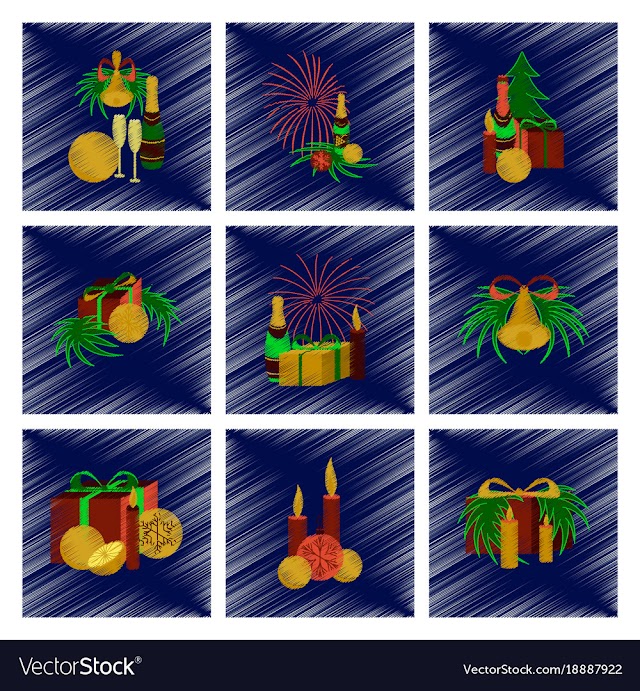 VectorStock®

VectorStock.com/18887922